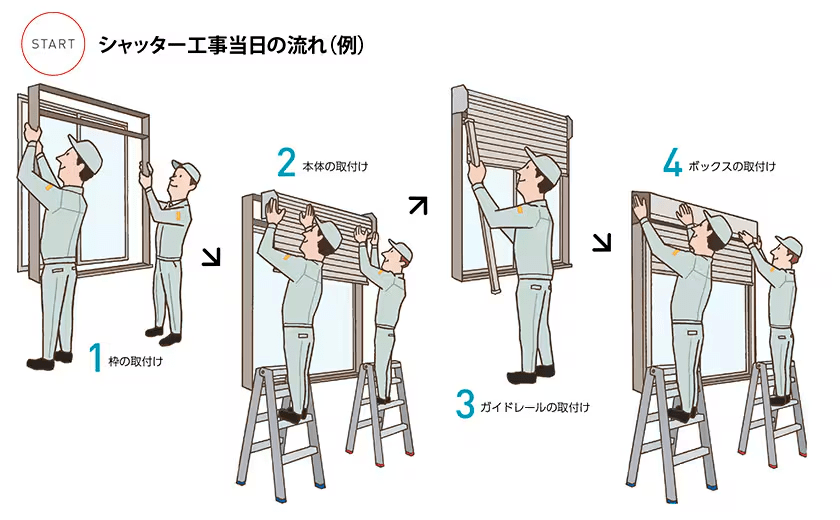 START

シャッター工事当日の流れ(例)

1 枠の取付け

2 本体の取付け

3 ガイドレールの取付け

4 ボックスの取付け